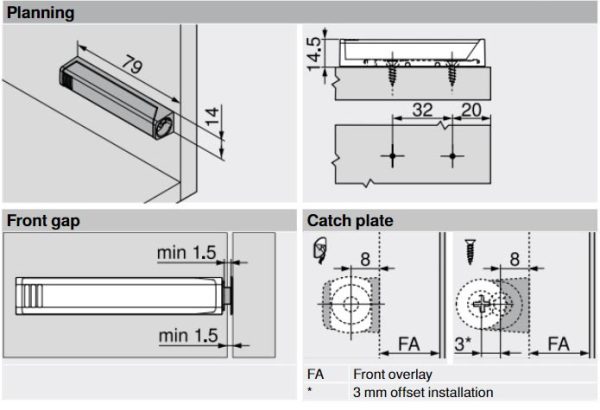 Planning

79

14

14.5

32

20

Front gap

min 1.5

min 1.5

Catch plate

8

FA

8

3*

FA

| FA | Front overlay |
|---|---|
| * | 3 mm offset installation |