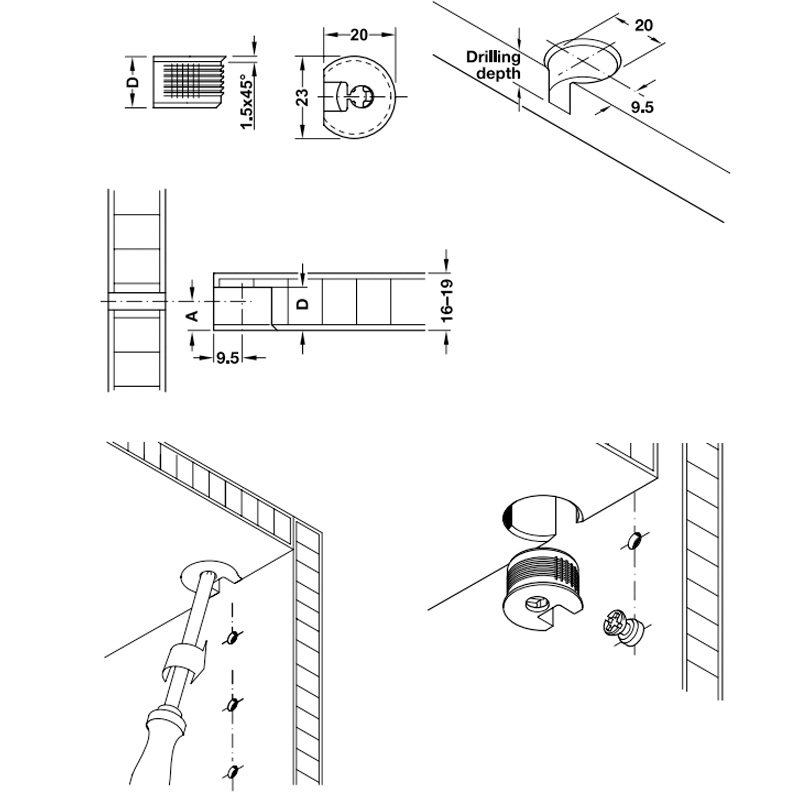 D
1.5x45°
20
23
Drilling depth
20
9.5
A
9.5
D
16–19