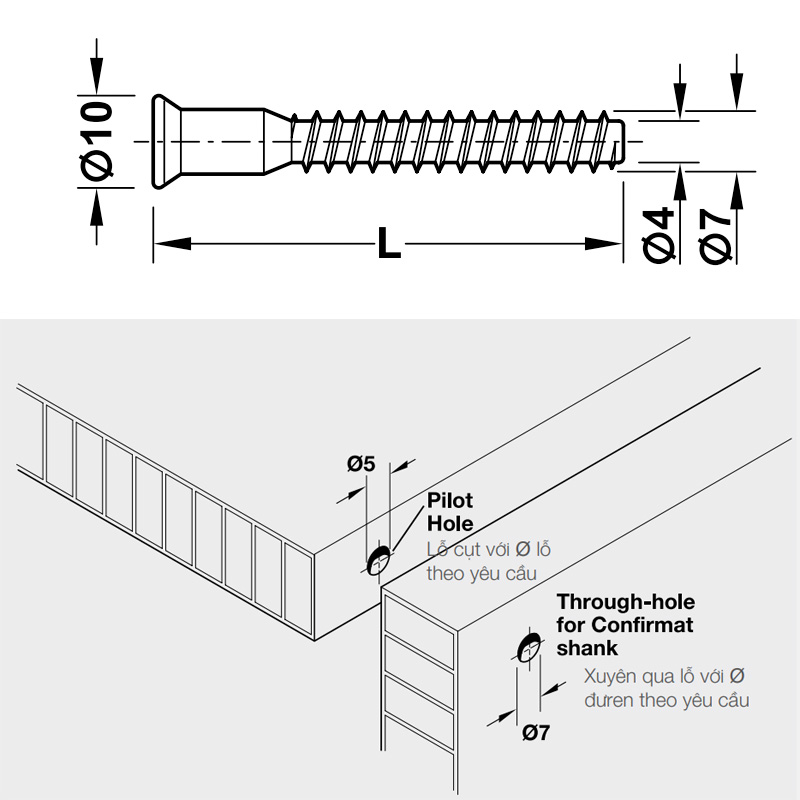 Ø10

L

Ø4

Ø7

Ø5

Pilot Hole

Lỗ cụt với Ø lỗ theo yêu cầu

Through-hole for Confirmat shank

Xuyên qua lỗ với Ø đưren theo yêu cầu

Ø7