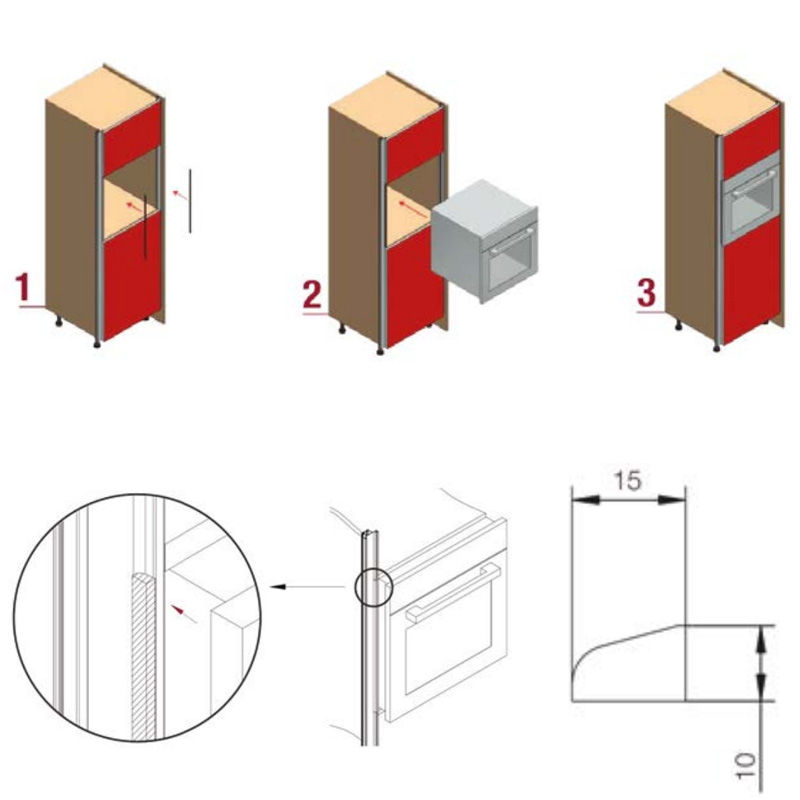 1

2

3

15

10