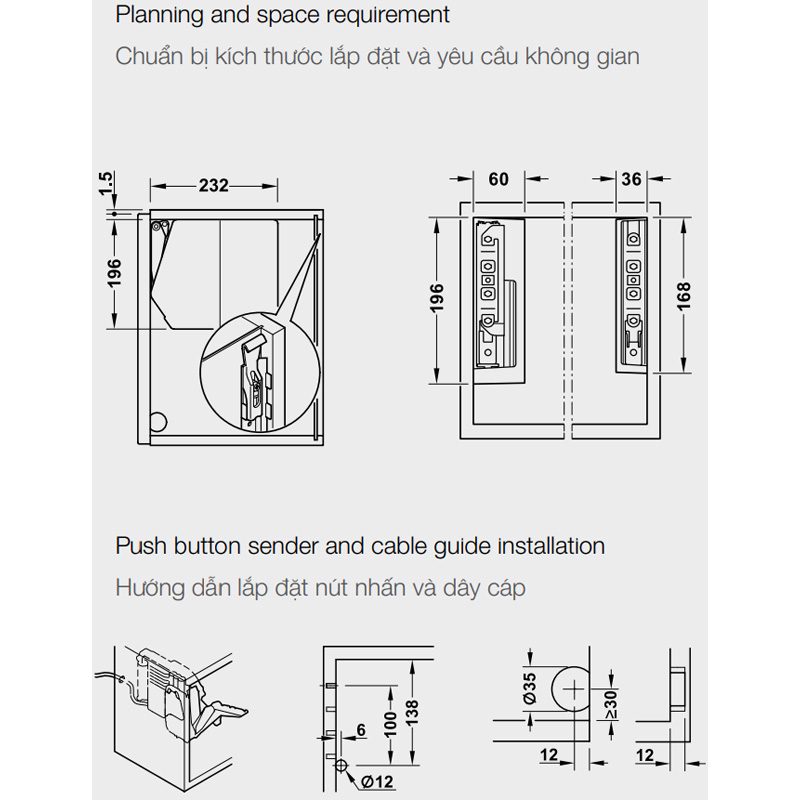 Planning and space requirement

Chuẩn bị kích thước lắp đặt và yêu cầu không gian

1.5

232

196

60

36

196

168

Push button sender and cable guide installation

Hướng dẫn lắp đặt nút nhấn và dây cáp

6

100

138

Ø12

Ø35

≥30

12

12