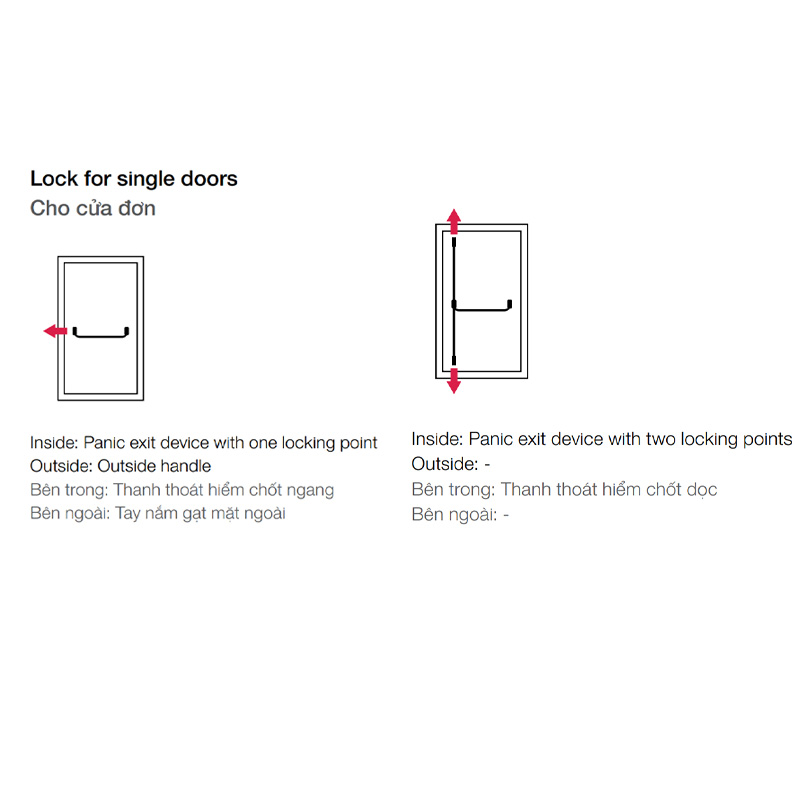 Lock for single doors
Cho cửa đơn

Inside: Panic exit device with one locking point
Outside: Outside handle
Bên trong: Thanh thoát hiểm chốt ngang
Bên ngoài: Tay nắm gạt mặt ngoài

Inside: Panic exit device with two locking points
Outside: -
Bên trong: Thanh thoát hiểm chốt dọc
Bên ngoài: -