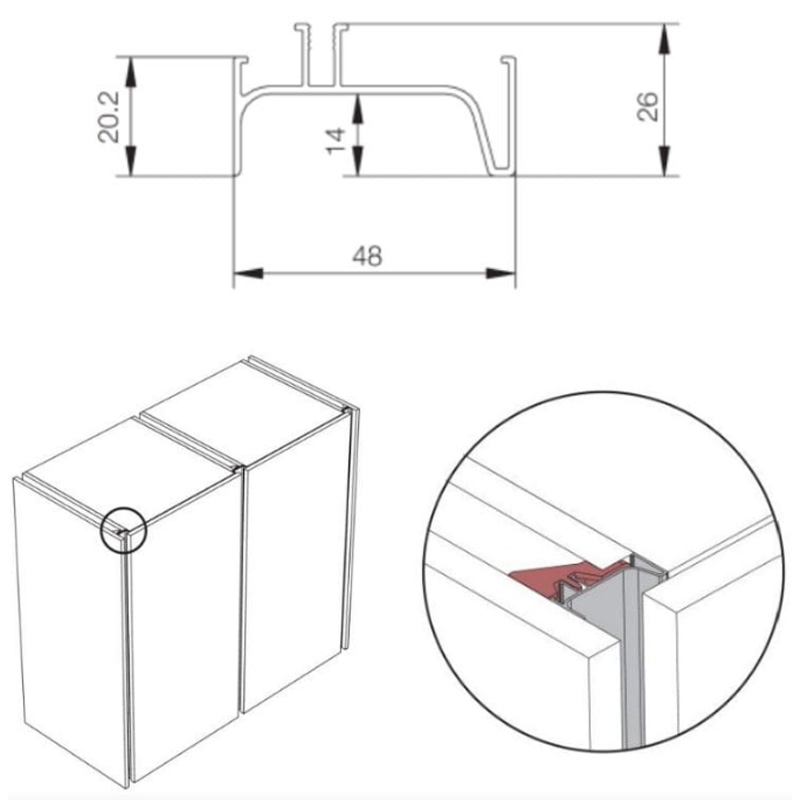 20.2
14
26
48