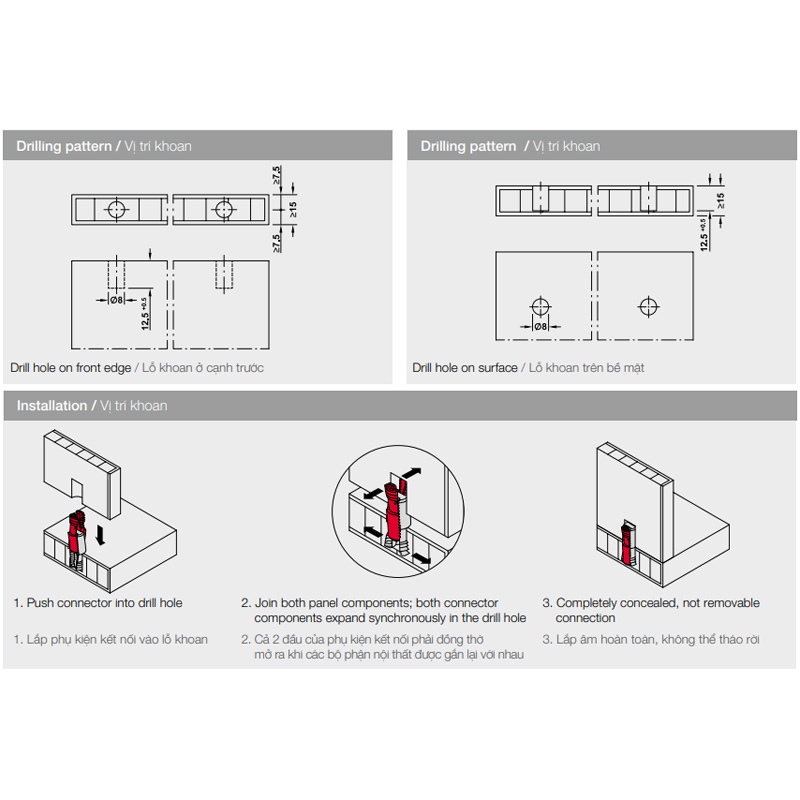 Drilling pattern / Vị trí khoan

≥7,5

≥15

≥7,5

Ø8

12,5 +0,5

Drill hole on front edge / Lỗ khoan ở cạnh trước

Drilling pattern / Vị trí khoan

≥15

12,5 +0,5

Ø8

Drill hole on surface / Lỗ khoan trên bề mặt

Installation / Vị trí khoan

1. Push connector into drill hole

1. Lắp phụ kiện kết nối vào lỗ khoan

2. Join both panel components; both connector components expand synchronously in the drill hole

2. Cả 2 đầu của phụ kiện kết nối phải đồng thờ mở ra khi các bộ phận nội thất được gắn lại với nhau

3. Completely concealed, not removable connection

3. Lắp âm hoàn toàn, không thể tháo rời