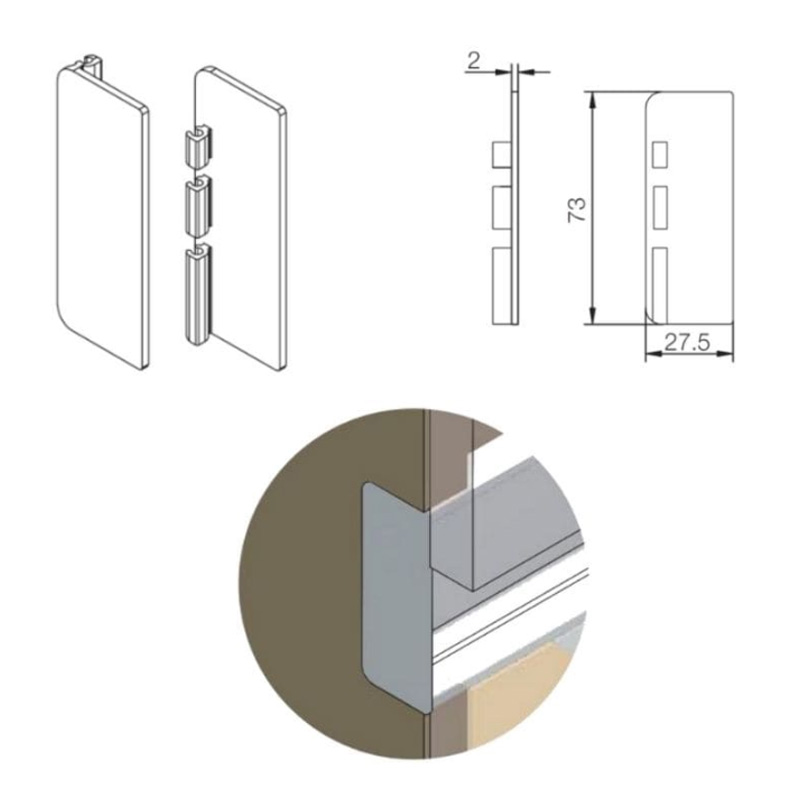 2

73

27.5