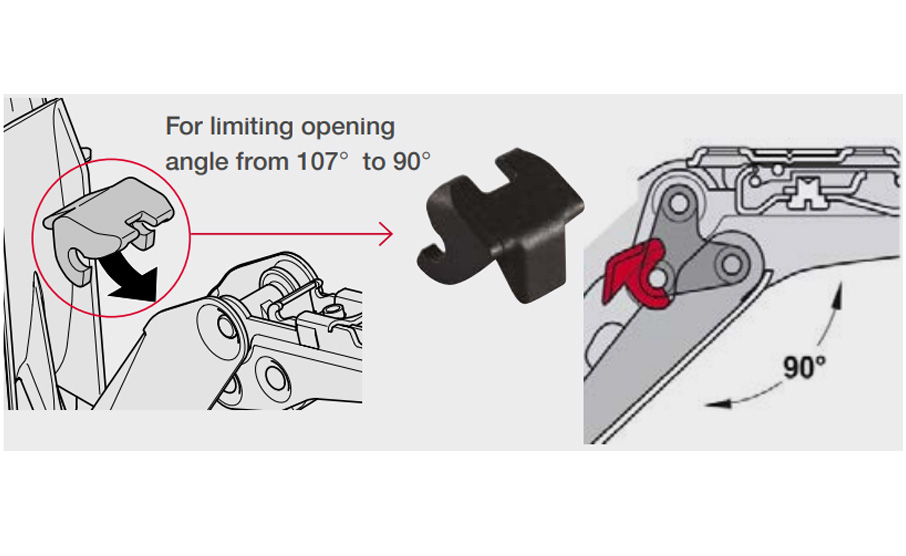 For limiting opening angle from 107°  to 90°

90°