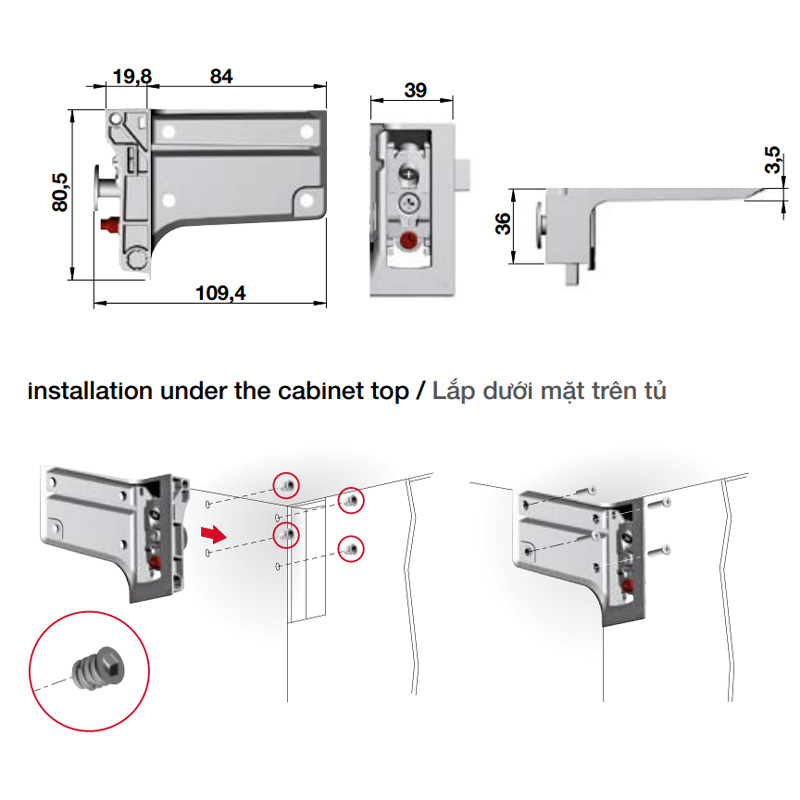 19,8
84
80,5
109,4
39
36
3,5

installation under the cabinet top / Lắp dưới mặt trên tủ